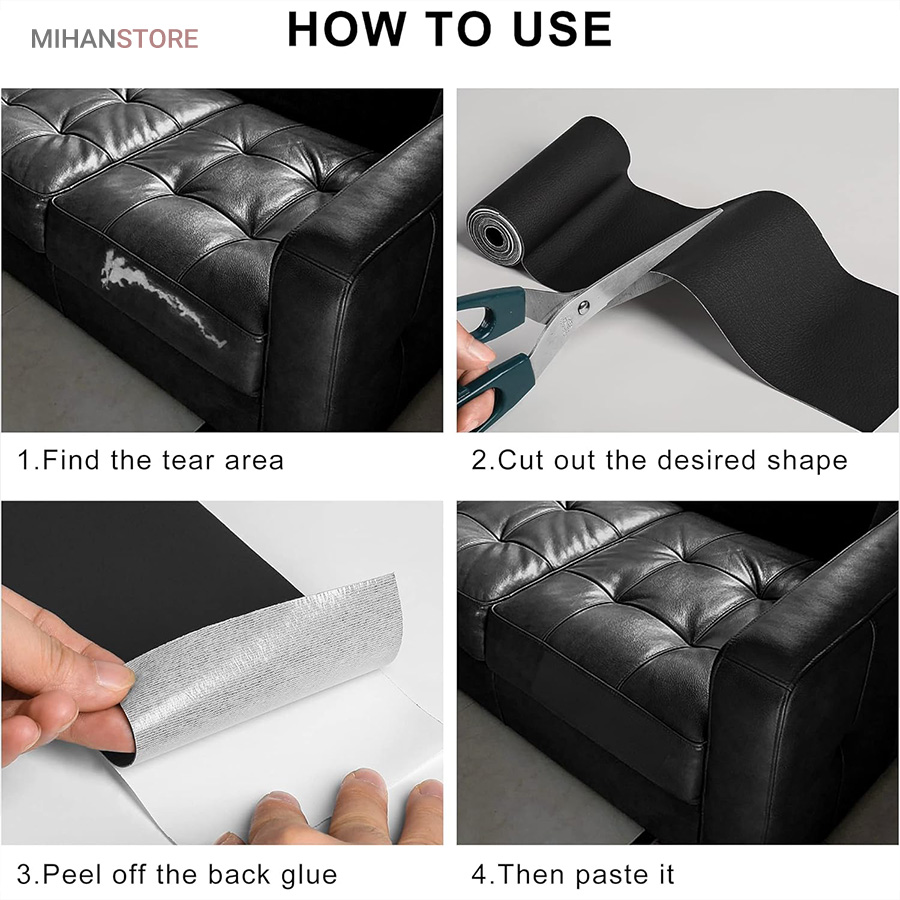 MIHANSTORE

HOW TO USE

1.Find the tear area

2.Cut out the desired shape

3.Peel off the back glue

4.Then paste it